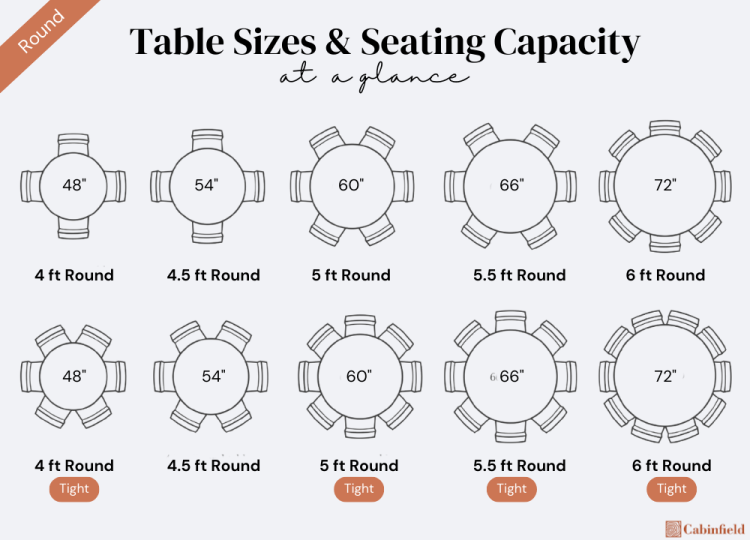 Round

Table Sizes & Seating Capacity

at a glance

48"

54"

60"

66"

72"

4 ft Round

4.5 ft Round

5 ft Round

5.5 ft Round

6 ft Round

48"

54"

60"

66"

72"

4 ft Round

Tight

4.5 ft Round

5 ft Round

Tight

5.5 ft Round

Tight

6 ft Round

Tight

Cabinfield